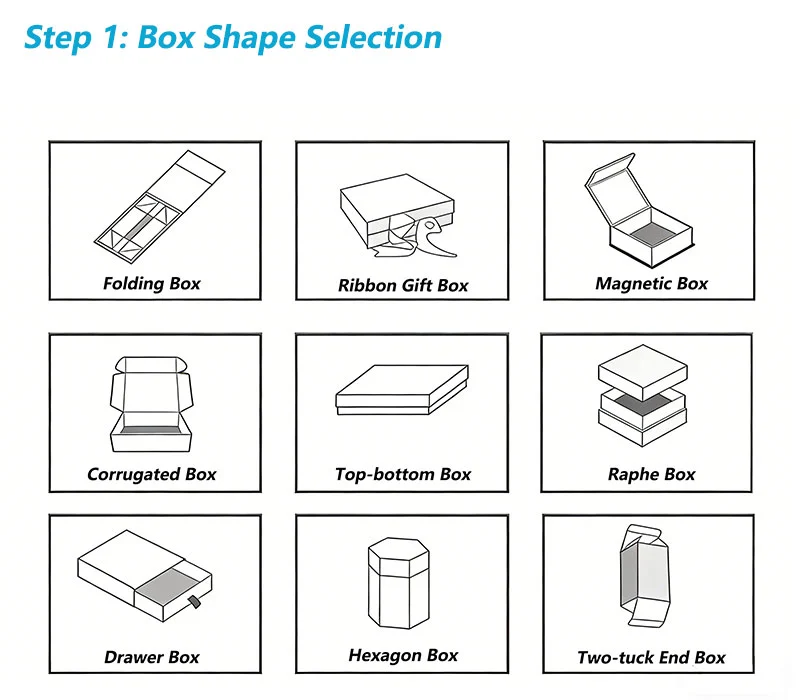 Step 1: Box Shape Selection

Folding Box

Ribbon Gift Box

Magnetic Box

Corrugated Box

Top-bottom Box

Raphe Box

Drawer Box

Hexagon Box

Two-tuck End Box